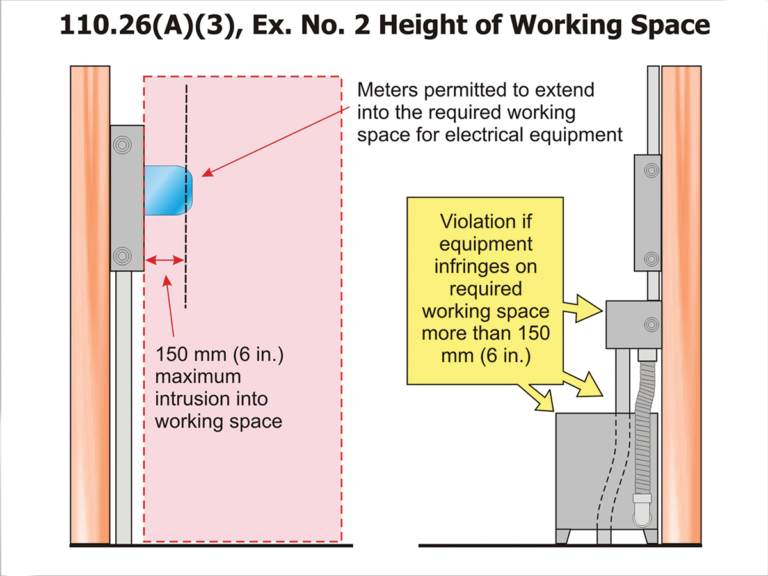 110.26(A)(3), Ex. No. 2 Height of Working Space

Meters permitted to extend into the required working space for electrical equipment

150 mm (6 in.) maximum intrusion into working space

Violation if equipment infringes on required working space more than 150 mm (6 in.)